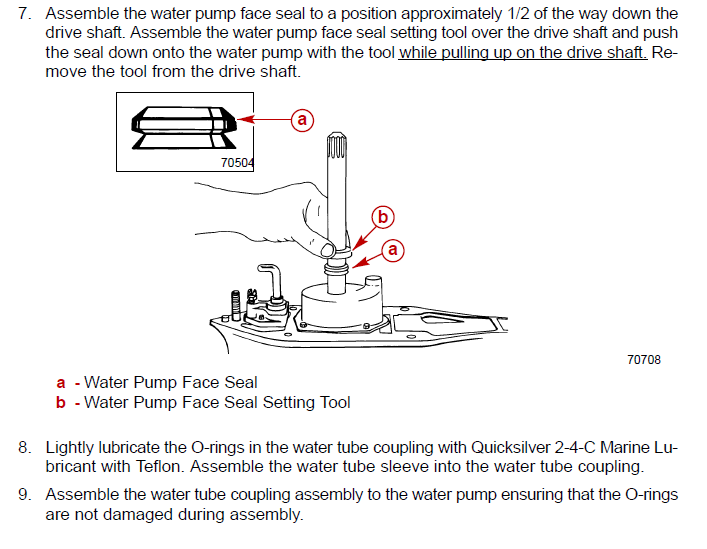 7. Assemble the water pump face seal to a position approximately 1/2 of the way down the drive shaft. Assemble the water pump face seal setting tool over the drive shaft and push the seal down onto the water pump with the tool while pulling up on the drive shaft. Remove the tool from the drive shaft.

a

70504

b

a

70708

a - Water Pump Face Seal
b - Water Pump Face Seal Setting Tool

8. Lightly lubricate the O-rings in the water tube coupling with Quicksilver 2-4-C Marine Lubricant with Teflon. Assemble the water tube sleeve into the water tube coupling.

9. Assemble the water tube coupling assembly to the water pump ensuring that the O-rings are not damaged during assembly.